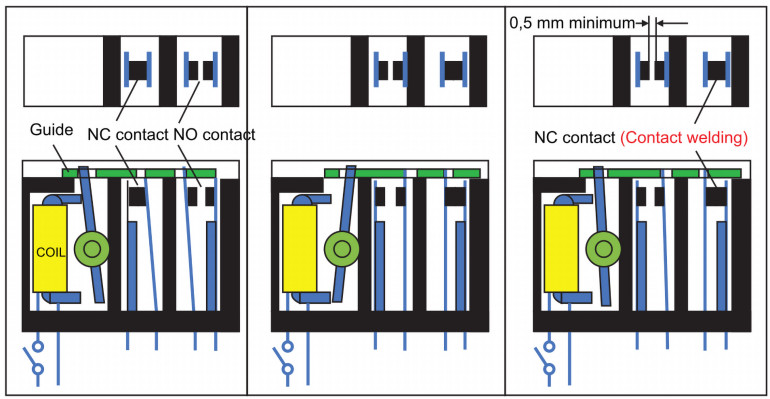 Guide
NC contact
NO contact
COIL

0,5 mm minimum
NC contact (Contact welding)